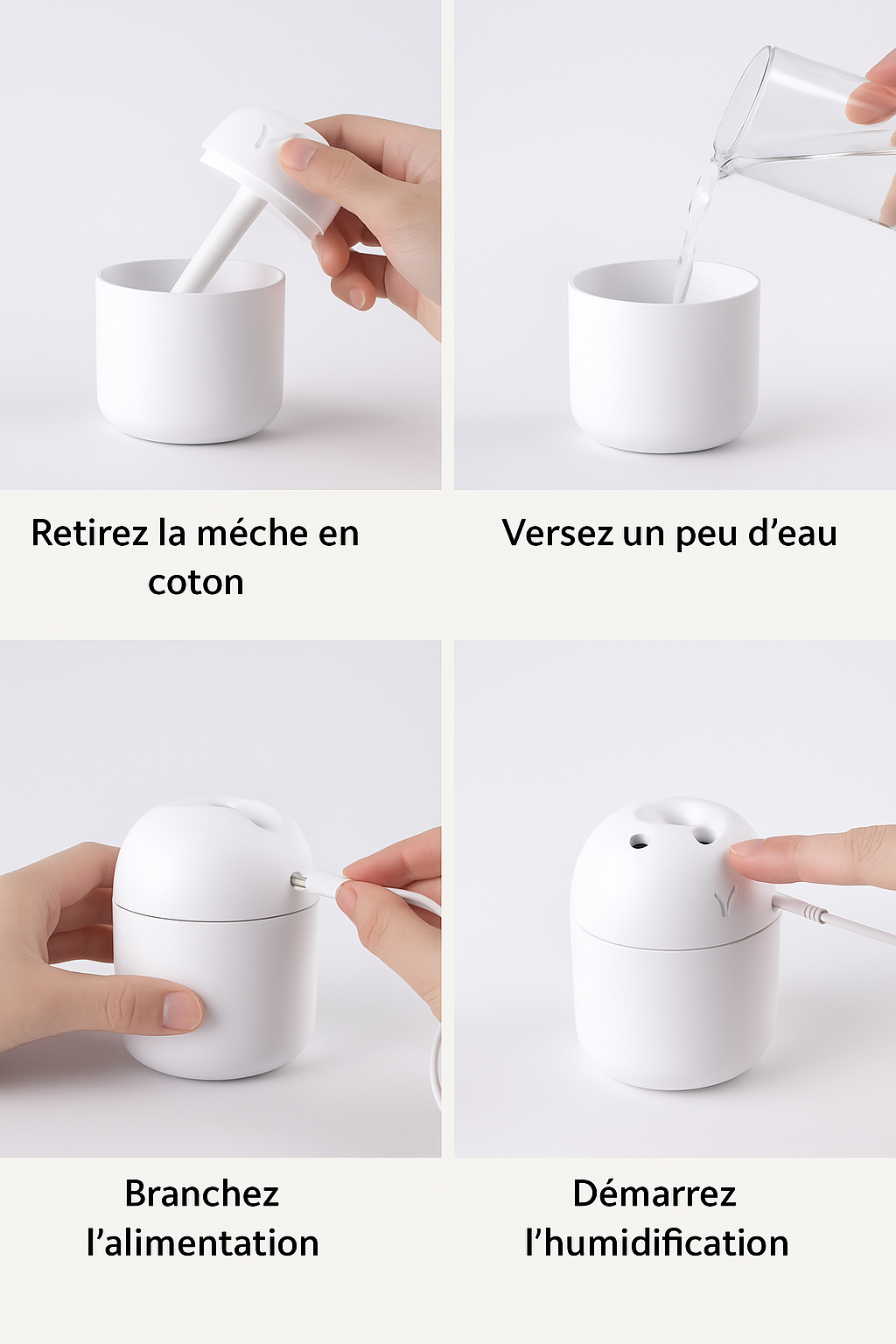 Retirez la méche en coton

Versez un peu d’eau

Branchez l’alimentation

Démarrez l’humidification